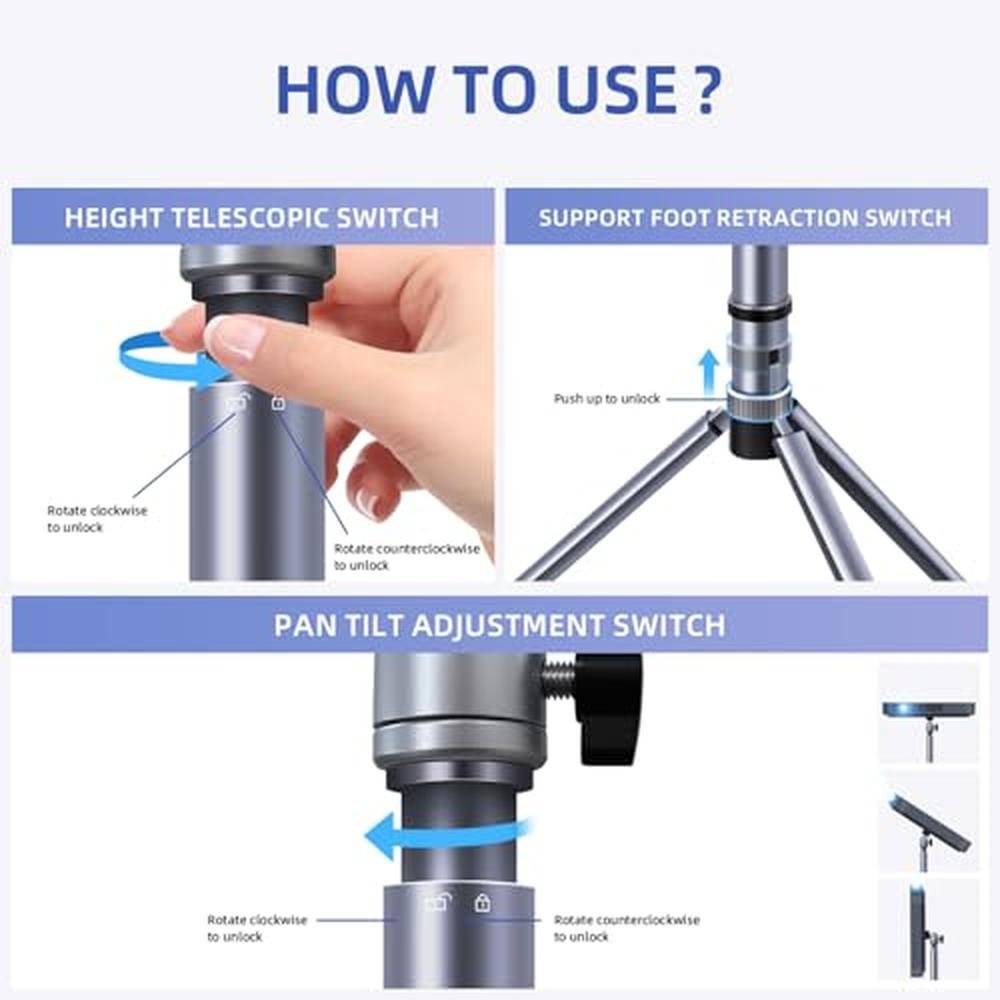 HOW TO USE ?

HEIGHT TELESCOPIC SWITCH

Rotate clockwise to unlock

Rotate counterclockwise to unlock

SUPPORT FOOT RETRACTION SWITCH

Push up to unlock

PAN TILT ADJUSTMENT SWITCH

Rotate clockwise to unlock

Rotate counterclockwise to unlock