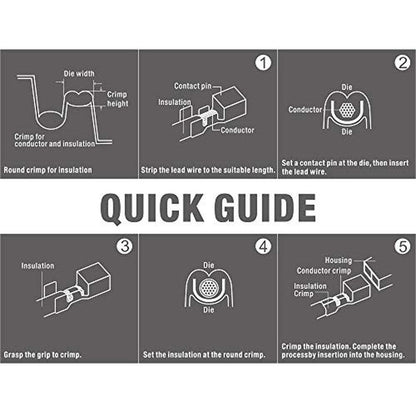 Die width
Crimp height
Crimp for conductor and insulation
Round crimp for insulation

1
Contact pin
Insulation
Conductor
Strip the lead wire to the suitable length.

2
Die
Conductor
Die
Set a contact pin at the die, then insert the lead wire.

QUICK GUIDE

3
Insulation
Grasp the grip to crimp.

4
Die
Die
Set the insulation at the round crimp.

5
Housing
Conductor crimp
Insulation Crimp
Crimp the insulation. Complete the processby insertion into the housing.