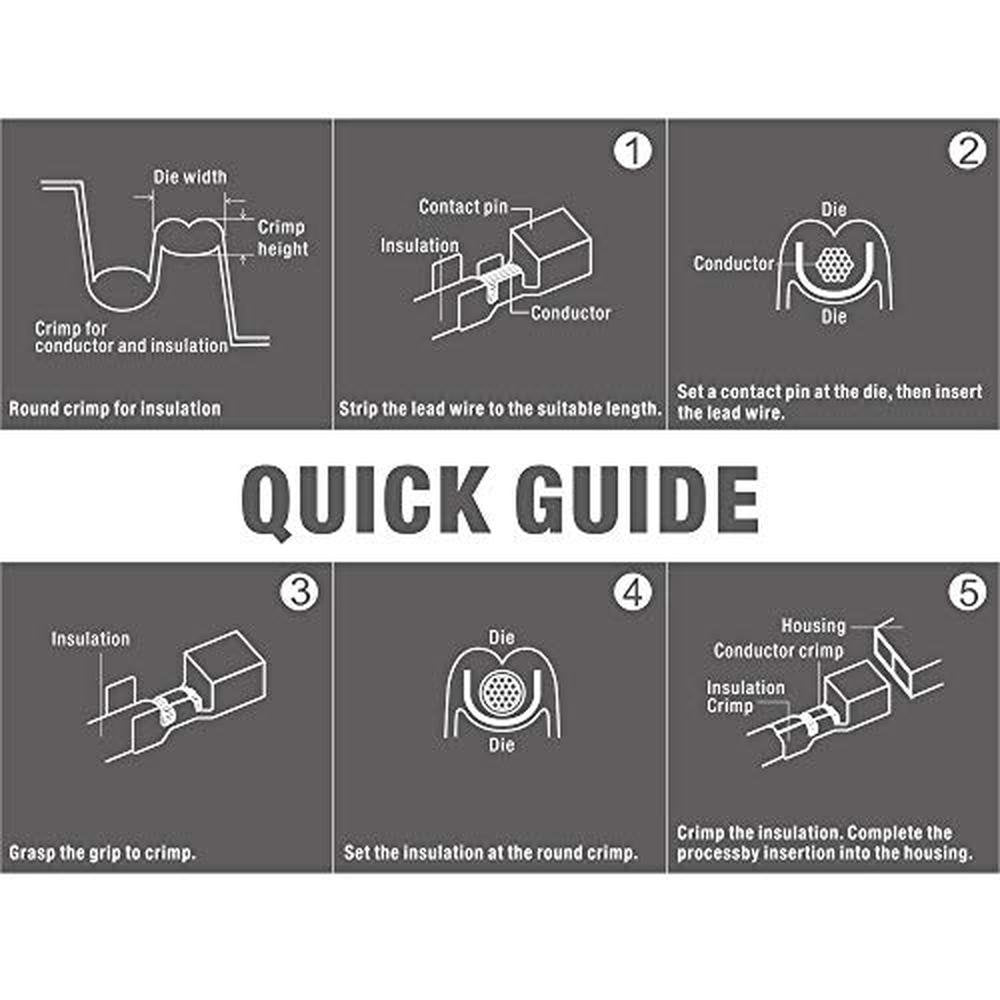 Die width

Crimp height

Crimp for conductor and insulation

Round crimp for insulation

1

Contact pin

Insulation

Conductor

Strip the lead wire to the suitable length.

2

Die

Conductor

Die

Set a contact pin at the die, then insert the lead wire.

QUICK GUIDE

3

Insulation

Grasp the grip to crimp.

4

Die

Die

Set the insulation at the round crimp.

5

Housing

Conductor crimp

Insulation Crimp

Crimp the insulation. Complete the processby insertion into the housing.