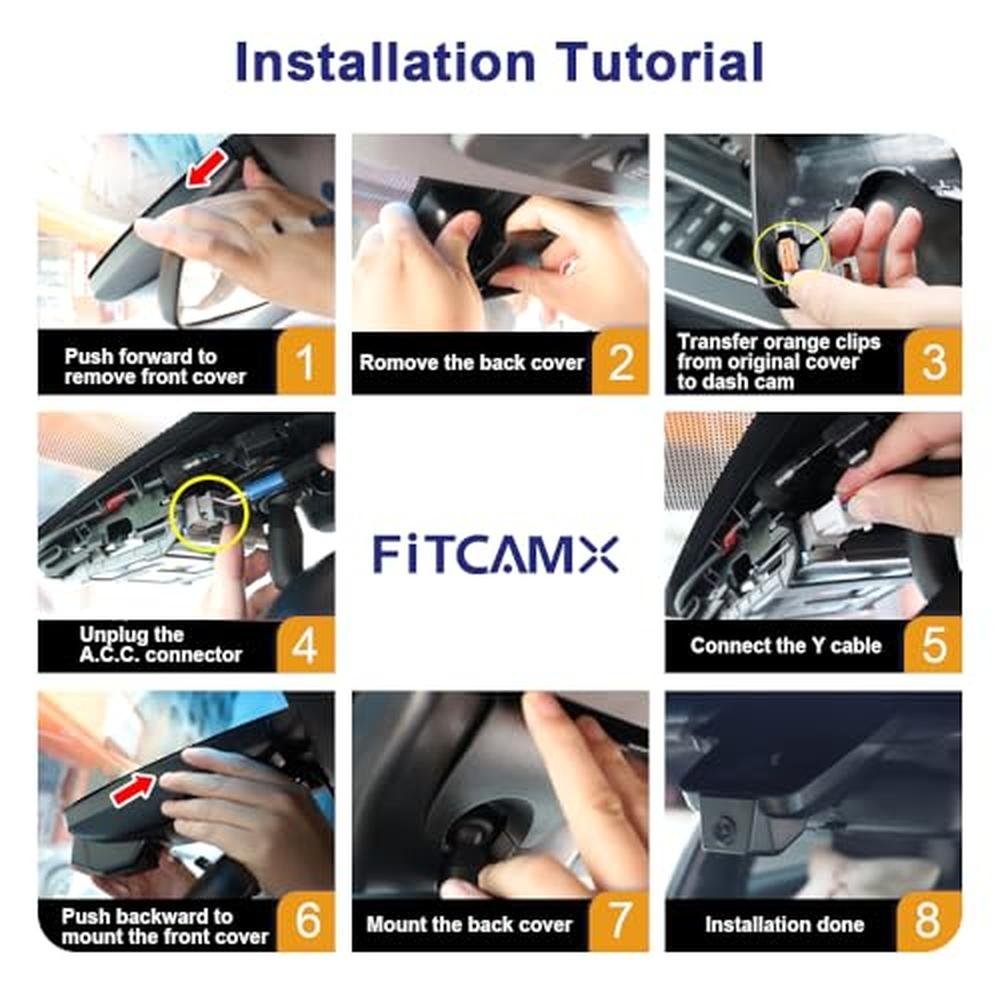 Installation Tutorial

Push forward to remove front cover 1

Romove the back cover 2

Transfer orange clips from original cover to dash cam 3

Unplug the A.C.C. connector 4

FITCAMX

Connect the Y cable 5

Push backward to mount the front cover 6

Mount the back cover 7

Installation done 8