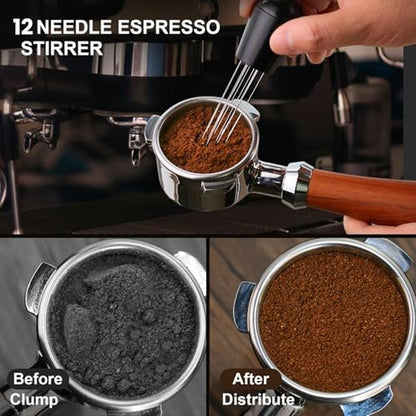 12 NEEDLE ESPRESSO STIRRER

Before Clump

After Distribute