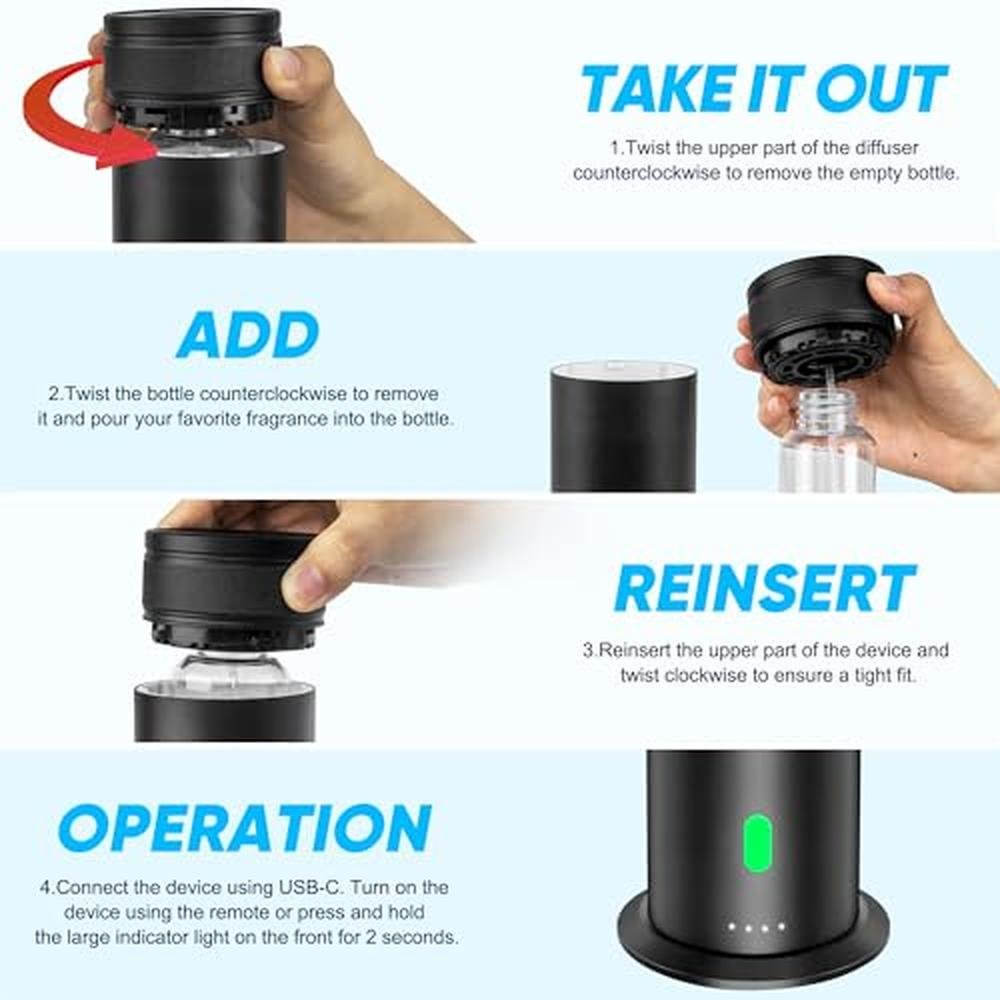 TAKE IT OUT

1.Twist the upper part of the diffuser counterclockwise to remove the empty bottle.

ADD

2.Twist the bottle counterclockwise to remove it and pour your favorite fragrance into the bottle.

REINSERT

3.Reinsert the upper part of the device and twist clockwise to ensure a tight fit.

OPERATION

4.Connect the device using USB-C. Turn on the device using the remote or press and hold the large indicator light on the front for 2 seconds.