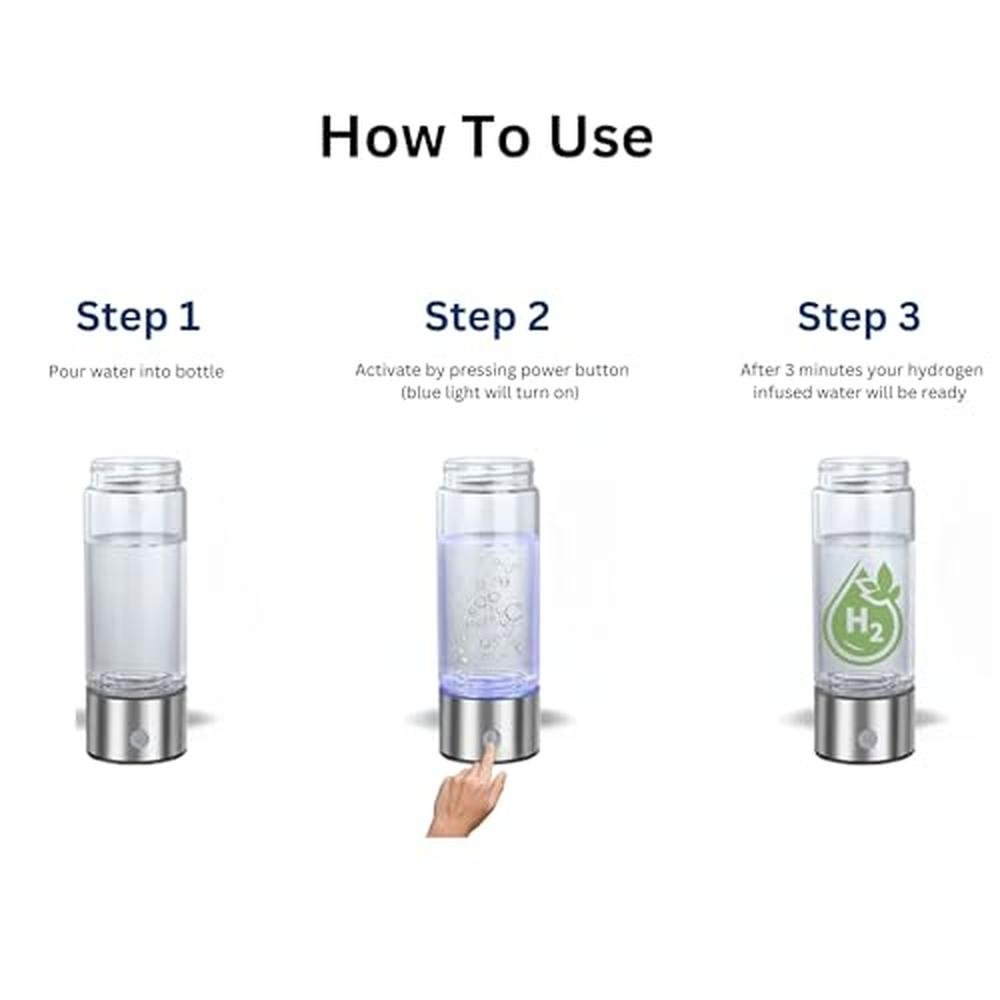 How To Use

Step 1

Pour water into bottle

Step 2

Activate by pressing power button (blue light will turn on)

Step 3

After 3 minutes your hydrogen infused water will be ready

$H_2$