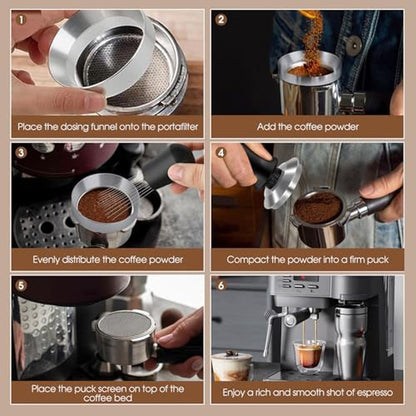 1
Place the dosing funnel onto the portafilter

2
Add the coffee powder

3
Evenly distribute the coffee powder

4
Compact the powder into a firm puck

5
Place the puck screen on top of the coffee bed

6
Enjoy a rich and smooth shot of espresso