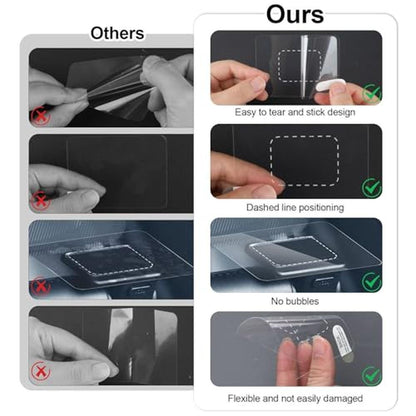 Others

Ours

Easy to tear and stick design

Dashed line positioning

No bubbles

Flexible and not easily damaged