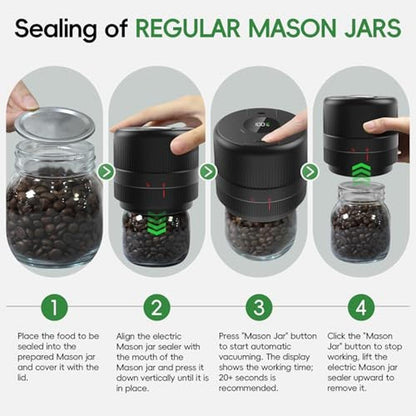 Sealing of REGULAR MASON JARS

1

Place the food to be sealed into the prepared Mason jar and cover it with the lid.

2

Align the electric Mason jar sealer with the mouth of the Mason jar and press it down vertically until it is in place.

3

Press "Mason Jar" button to start automatic vacuuming. The display shows the working time; 20+ seconds is recommended.

4

Click the "Mason Jar" button to stop working, lift the electric Mason jar sealer upward to remove it.