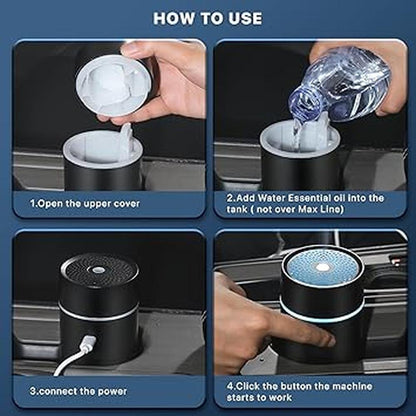 HOW TO USE

1.Open the upper cover

2.Add Water Essential oil into the tank ( not over Max Line)

3.connect the power

4.Click the button the machine starts to work