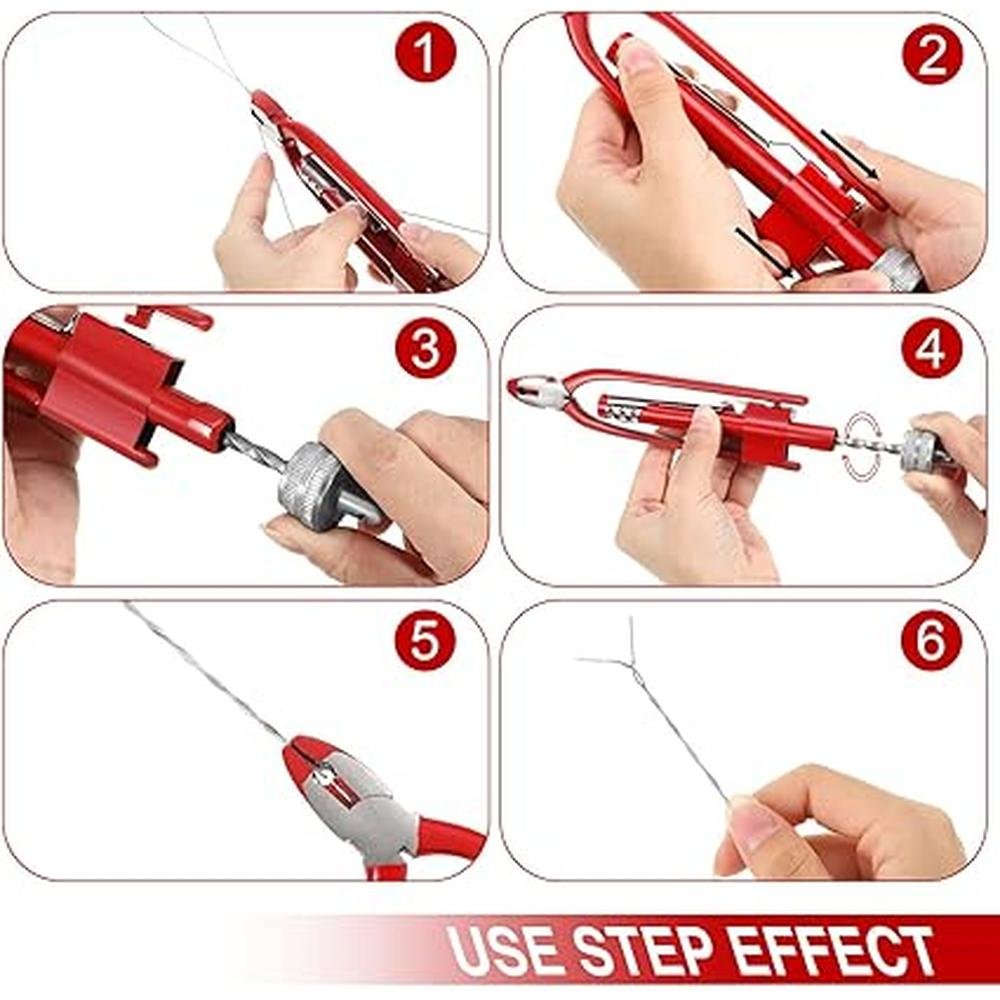 1

2

3

4

5

6

USE STEP EFFECT