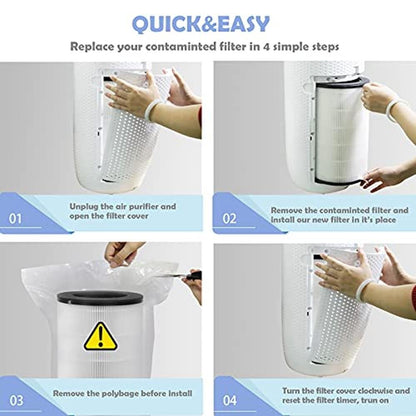 QUICK&EASY

Replace your contaminted filter in 4 simple steps

01

Unplug the air purifier and open the filter cover

02

Remove the contaminted filter and install our new filter in it's place

03

Remove the polybage before install

04

Turn the filter cover clockwise and reset the filter timer, trun on